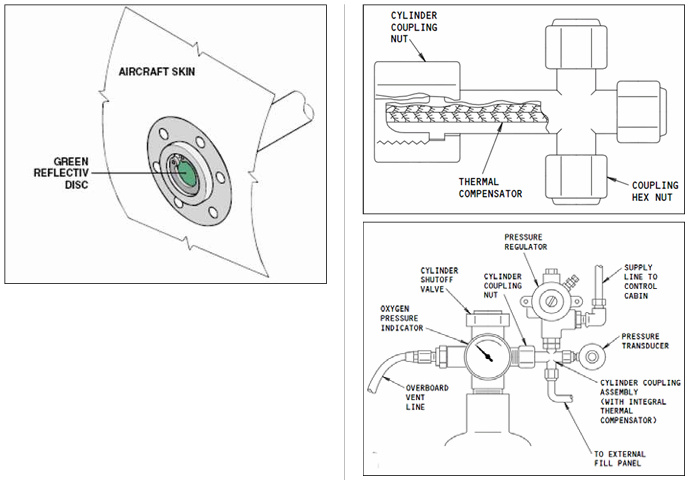 AIRCRAFT SKIN

GREEN REFLECTIV DISC

CYLINDER COUPLING NUT

THERMAL COMPENSATOR

COUPLING HEX NUT

PRESSURE REGULATOR

CYLINDER SHUTOFF VALVE

CYLINDER COUPLING NUT

SUPPLY LINE TO CONTROL CABIN

OXYGEN PRESSURE INDICATOR

PRESSURE TRANSDUCER

OVERBOARD VENT LINE

CYLINDER COUPLING ASSEMBLY (WITH INTEGRAL THERMAL COMPENSATOR)

TO EXTERNAL FILL PANEL