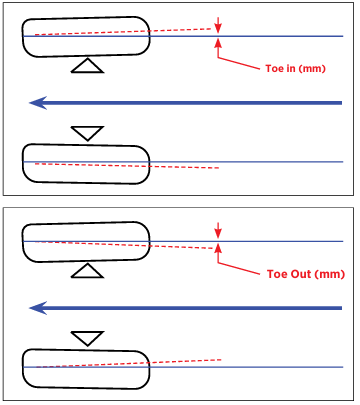 Toe in (mm)

Toe Out (mm)