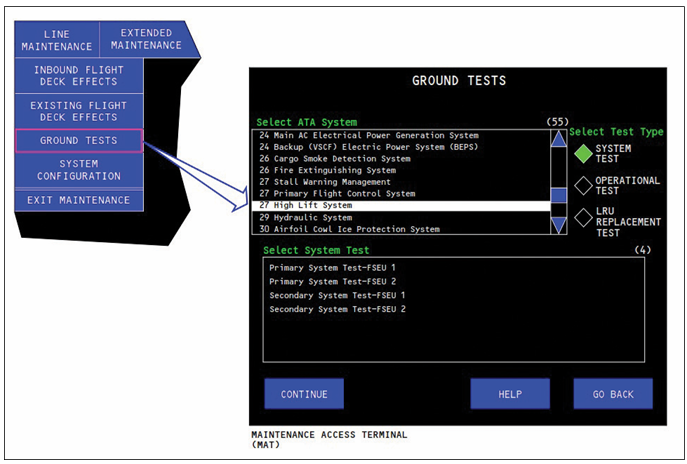 LINE MAINTENANCE

EXTENDED MAINTENANCE

INBOUND FLIGHT DECK EFFECTS

EXISTING FLIGHT DECK EFFECTS

GROUND TESTS

SYSTEM CONFIGURATION

EXIT MAINTENANCE

GROUND TESTS

Select ATA System (55)

24 Main AC Electrical Power Generation System
24 Backup (VSCF) Electric Power System (BEPS)
26 Cargo Smoke Detection System
26 Fire Extinguishing System
27 Stall Warning Management
27 Primary Flight Control System
27 High Lift System
29 Hydraulic System
30 Airfoil Cowl Ice Protection System

Select Test Type

SYSTEM TEST

OPERATIONAL TEST

LRU REPLACEMENT TEST

Select System Test (4)

Primary System Test-FSEU 1
Primary System Test-FSEU 2
Secondary System Test-FSEU 1
Secondary System Test-FSEU 2

CONTINUE

HELP

GO BACK

MAINTENANCE ACCESS TERMINAL (MAT)