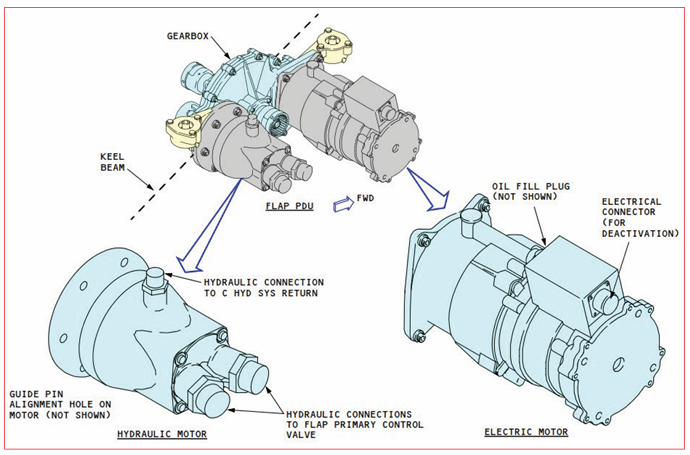 GEARBOX

KEEL BEAM

FLAP PDU

FWD

OIL FILL PLUG (NOT SHOWN)

ELECTRICAL CONNECTOR (FOR DEACTIVATION)

HYDRAULIC CONNECTION TO C HYD SYS RETURN

GUIDE PIN ALIGNMENT HOLE ON MOTOR (NOT SHOWN)

HYDRAULIC CONNECTIONS TO FLAP PRIMARY CONTROL VALVE

HYDRAULIC MOTOR

ELECTRIC MOTOR